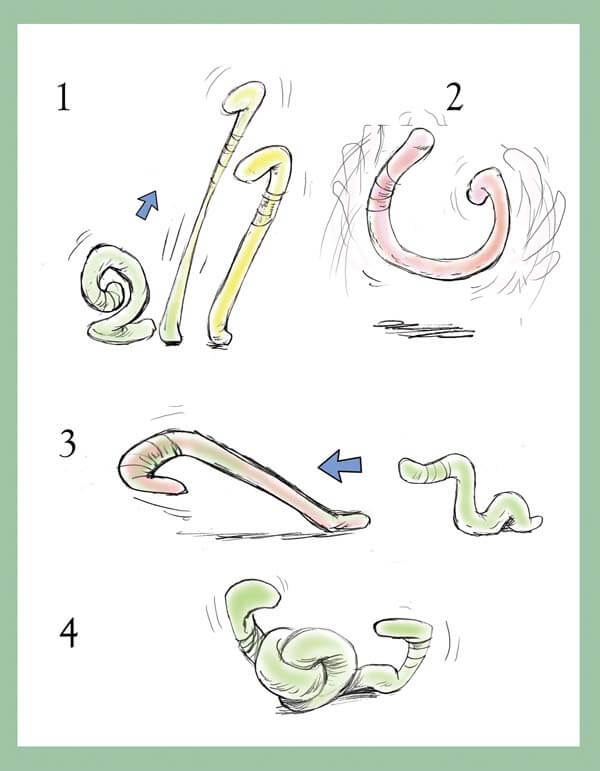 1

2

3

4